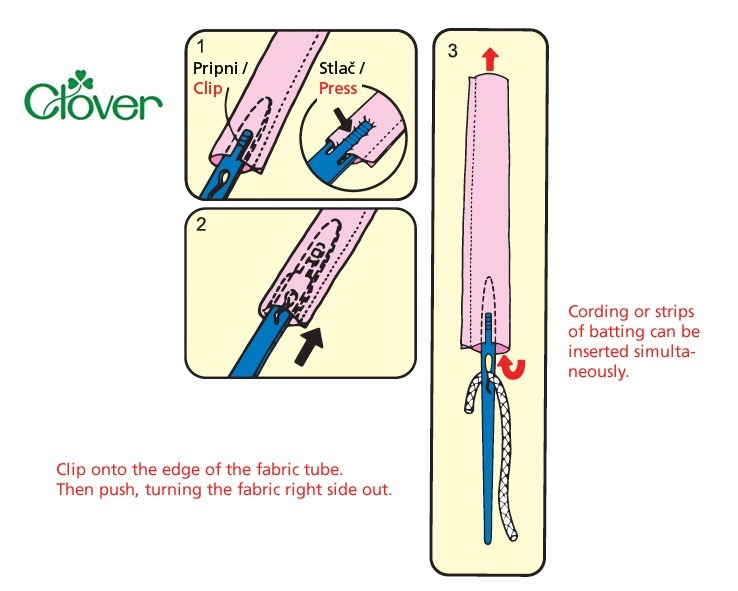 Clover

1
Pripni /
Clip

Stlač /
Press

2

3

Cording or strips of batting can be inserted simultaneously.

Clip onto the edge of the fabric tube.
Then push, turning the fabric right side out.